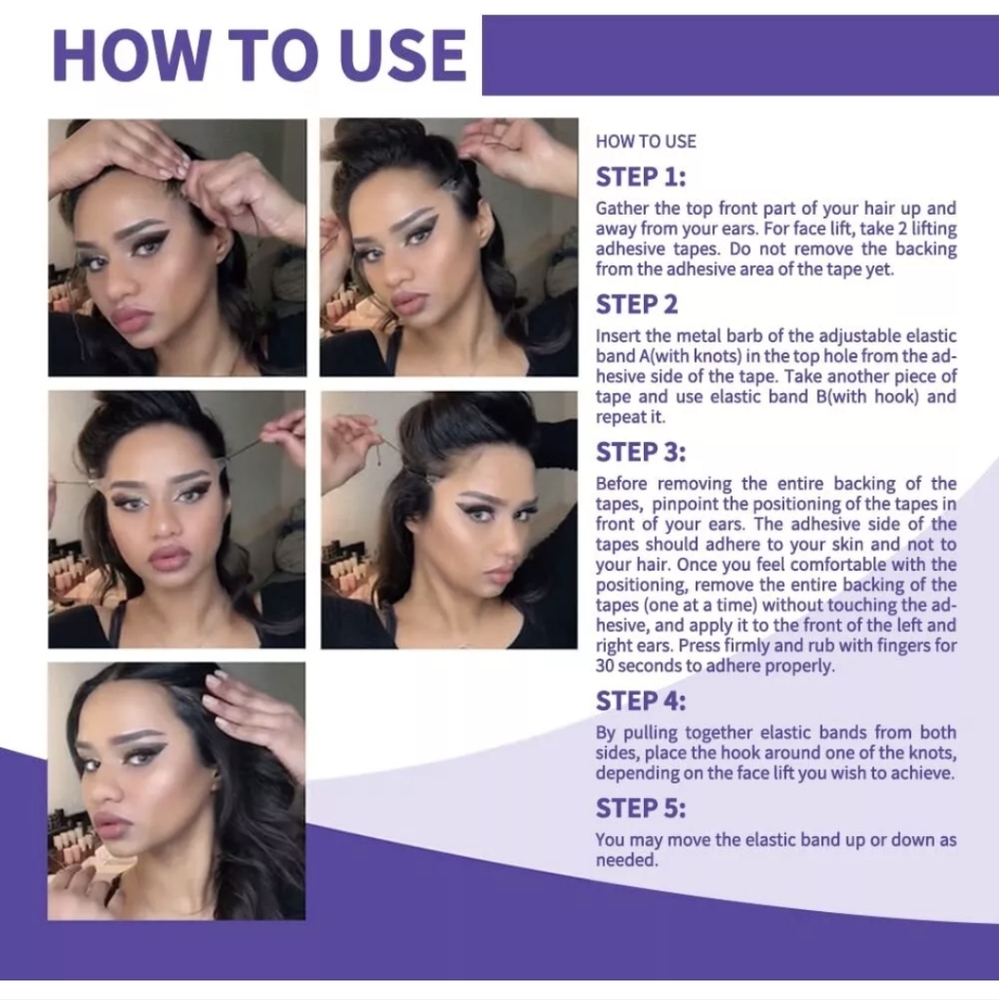 HOW TO USE

HOW TO USE

STEP 1:

Gather the top front part of your hair up and away from your ears. For face lift, take 2 lifting adhesive tapes. Do not remove the backing from the adhesive area of the tape yet.

STEP 2

Insert the metal barb of the adjustable elastic band A(with knots) in the top hole from the adhesive side of the tape. Take another piece of tape and use elastic band B(with hook) and repeat it.

STEP 3:

Before removing the entire backing of the tapes, pinpoint the positioning of the tapes in front of your ears. The adhesive side of the tapes should adhere to your skin and not to your hair. Once you feel comfortable with the positioning, remove the entire backing of the tapes (one at a time) without touching the adhesive, and apply it to the front of the left and right ears. Press firmly and rub with fingers for 30 seconds to adhere properly.

STEP 4:

By pulling together elastic bands from both sides, place the hook around one of the knots, depending on the face lift you wish to achieve.

STEP 5:

You may move the elastic band up or down as needed.